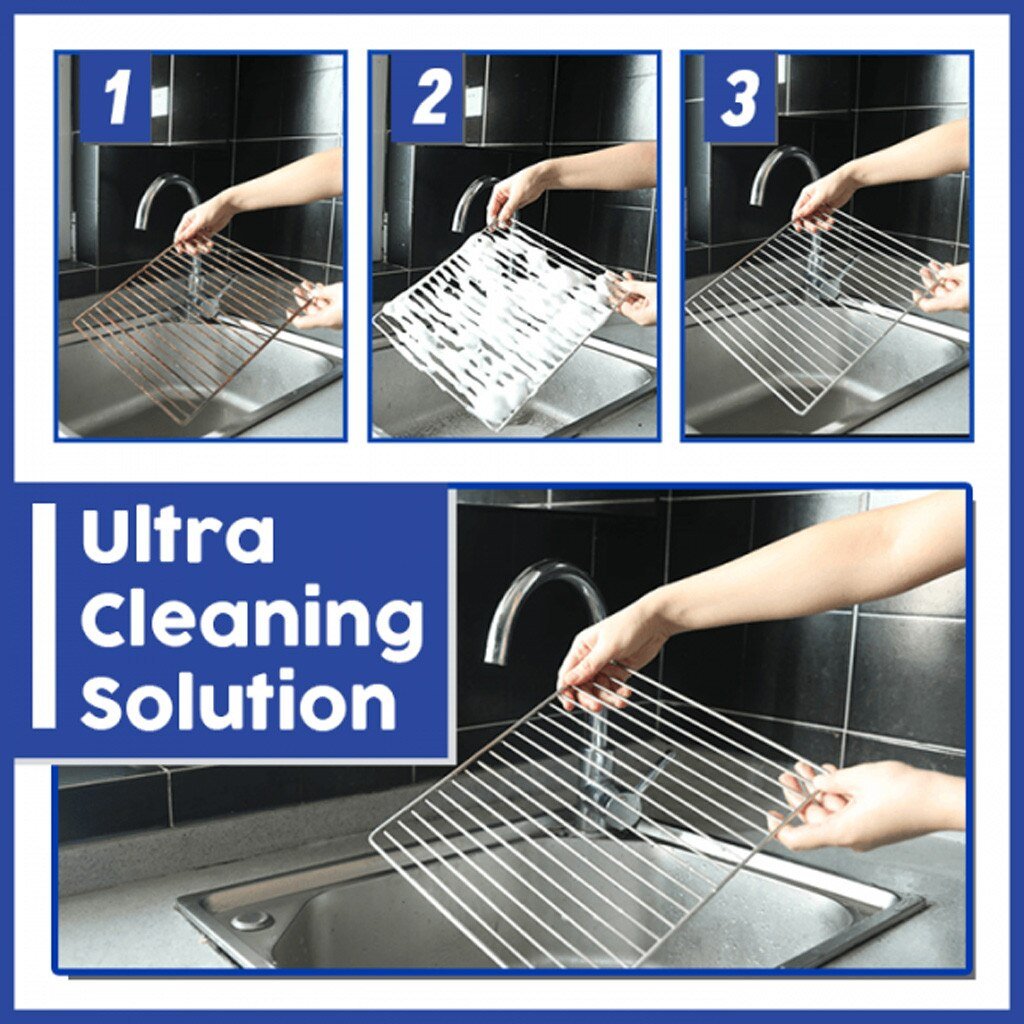 1

2

3

Ultra Cleaning Solution