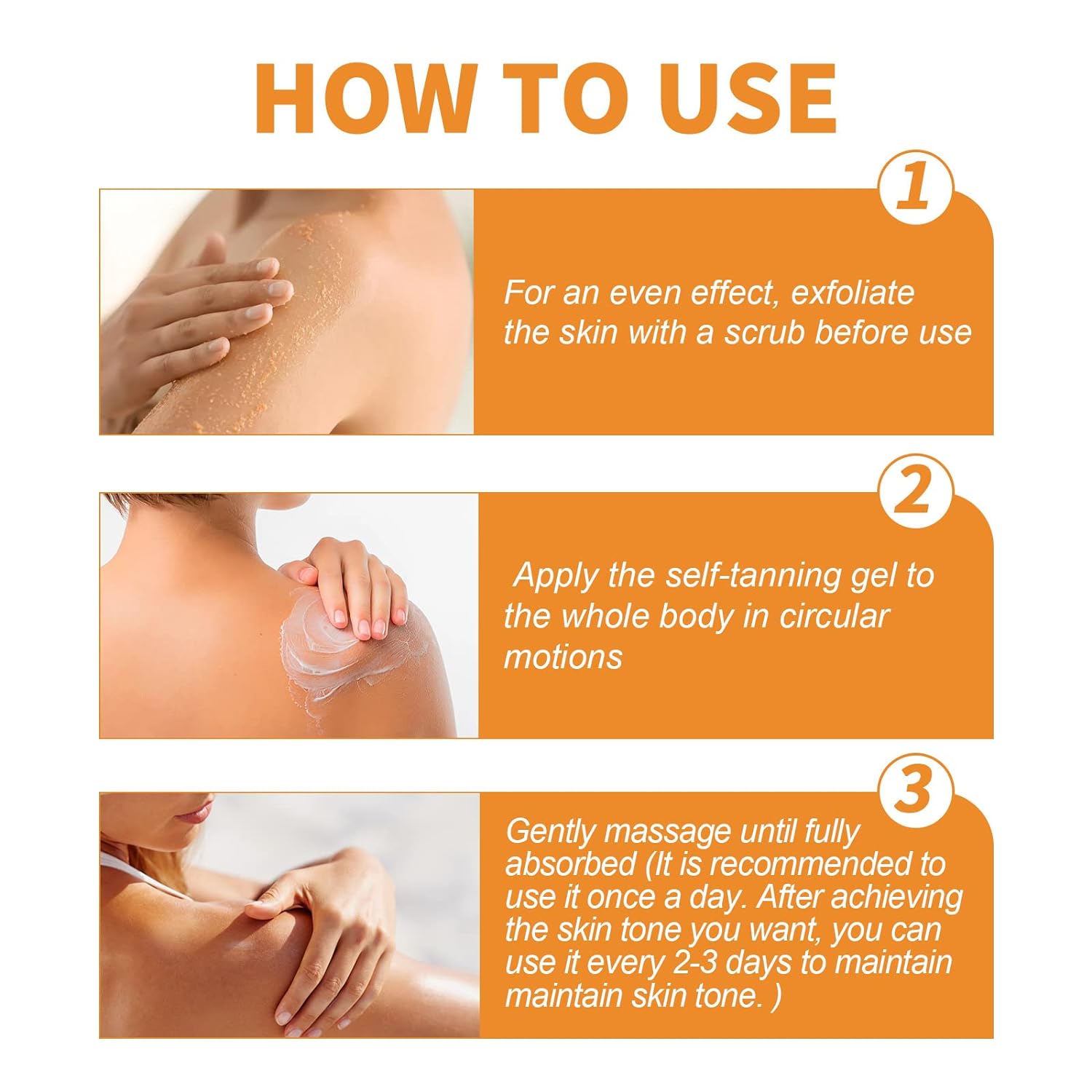 HOW TO USE

1

For an even effect, exfoliate the skin with a scrub before use

2

Apply the self-tanning gel to the whole body in circular motions

3

Gently massage until fully absorbed (It is recommended to use it once a day. After achieving the skin tone you want, you can use it every 2-3 days to maintain maintain skin tone. )