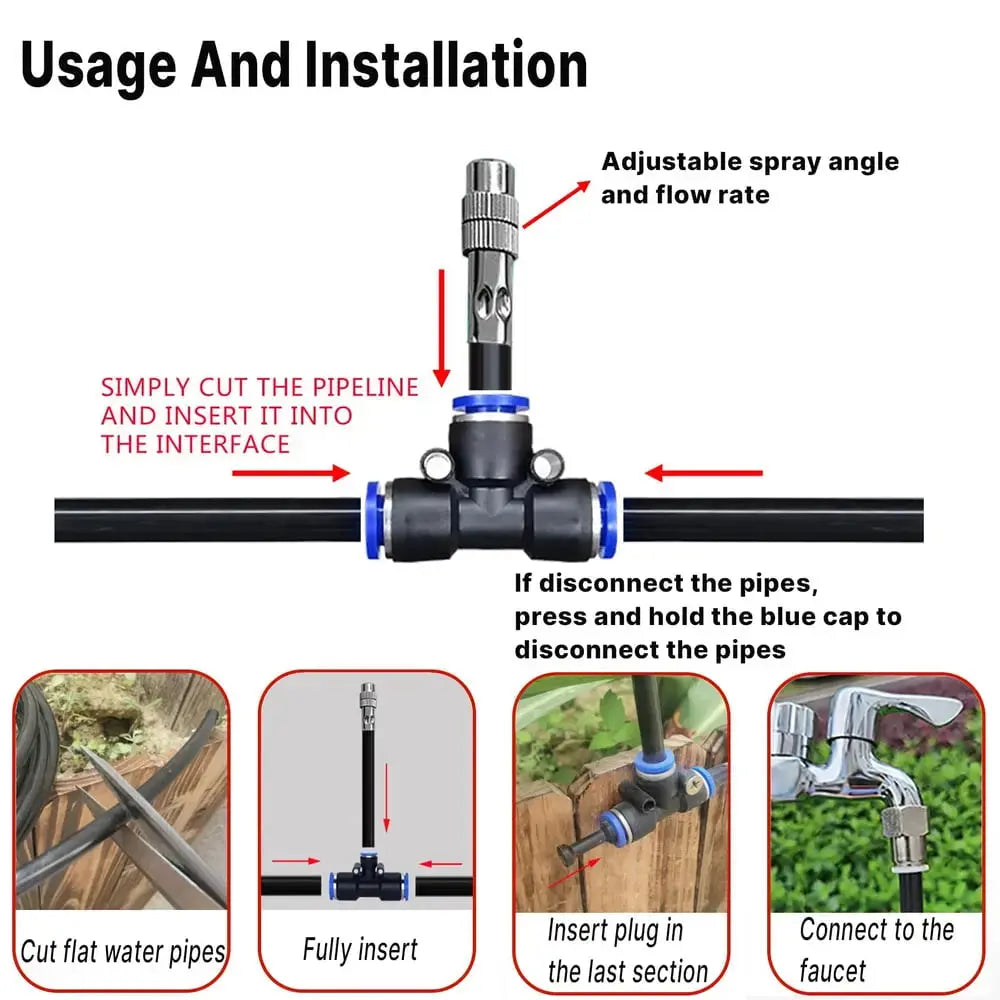 Usage And Installation

Adjustable spray angle and flow rate

SIMPLY CUT THE PIPELINE AND INSERT IT INTO THE INTERFACE

If disconnect the pipes, press and hold the blue cap to disconnect the pipes

Cut flat water pipes

Fully insert

Insert plug in the last section

Connect to the faucet