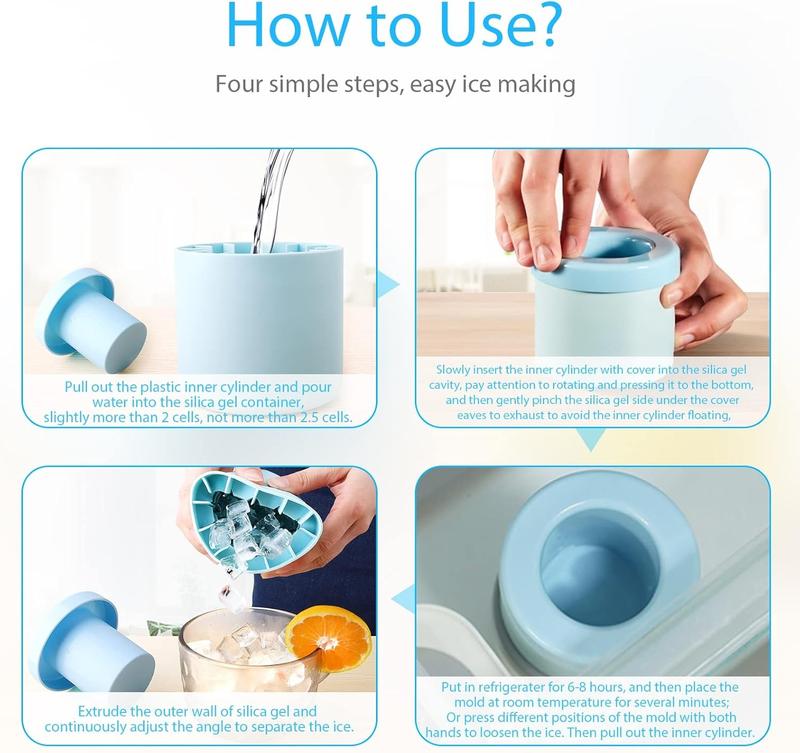 How to Use?

Four simple steps, easy ice making

Pull out the plastic inner cylinder and pour water into the silica gel container, slightly more than 2 cells, not more than 2.5 cells.

Slowly insert the inner cylinder with cover into the silica gel cavity, pay attention to rotating and pressing it to the bottom, and then gently pinch the silica gel side under the cover eaves to exhaust to avoid the inner cylinder floating,

Put in refrigerater for 6-8 hours, and then place the mold at room temperature for several minutes; Or press different positions of the mold with both hands to loosen the ice. Then pull out the inner cylinder.

Extrude the outer wall of silica gel and continuously adjust the angle to separate the ice.