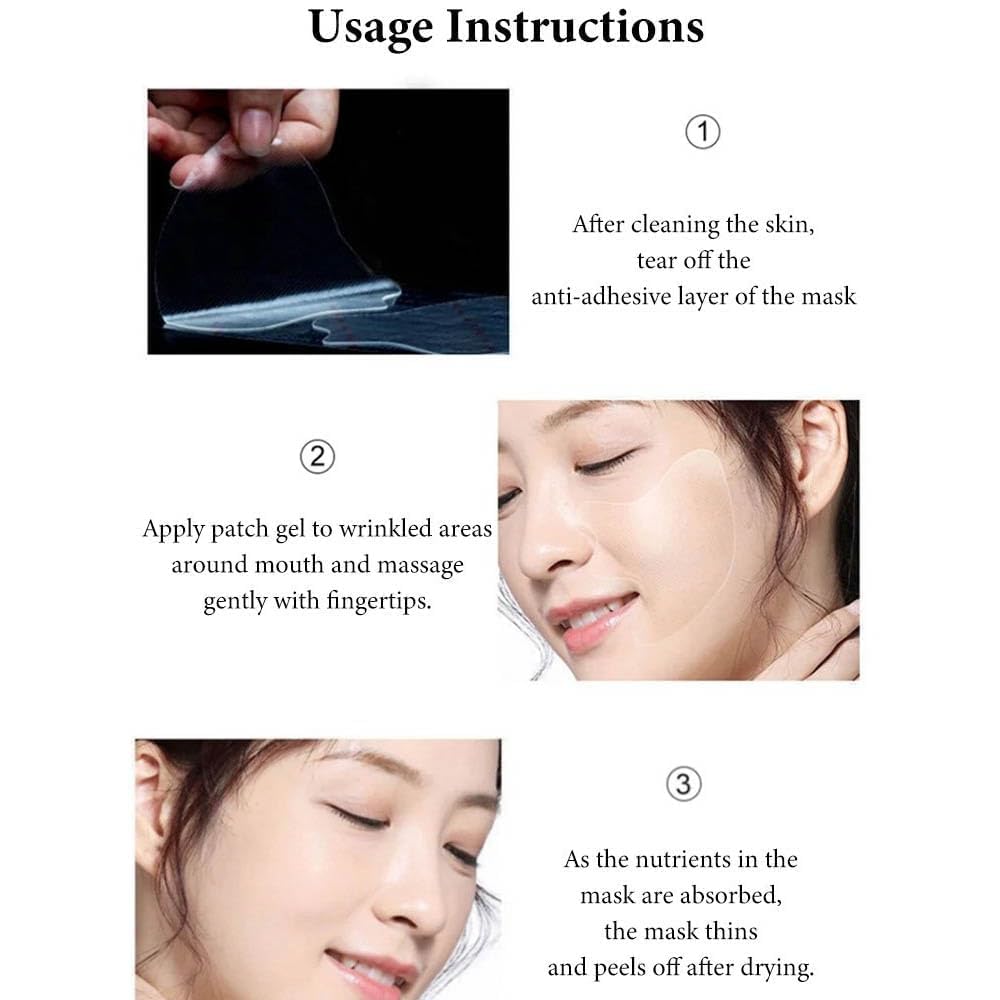 Usage Instructions

①

After cleaning the skin, tear off the anti-adhesive layer of the mask

②

Apply patch gel to wrinkled areas around mouth and massage gently with fingertips.

③

As the nutrients in the mask are absorbed, the mask thins and peels off after drying.