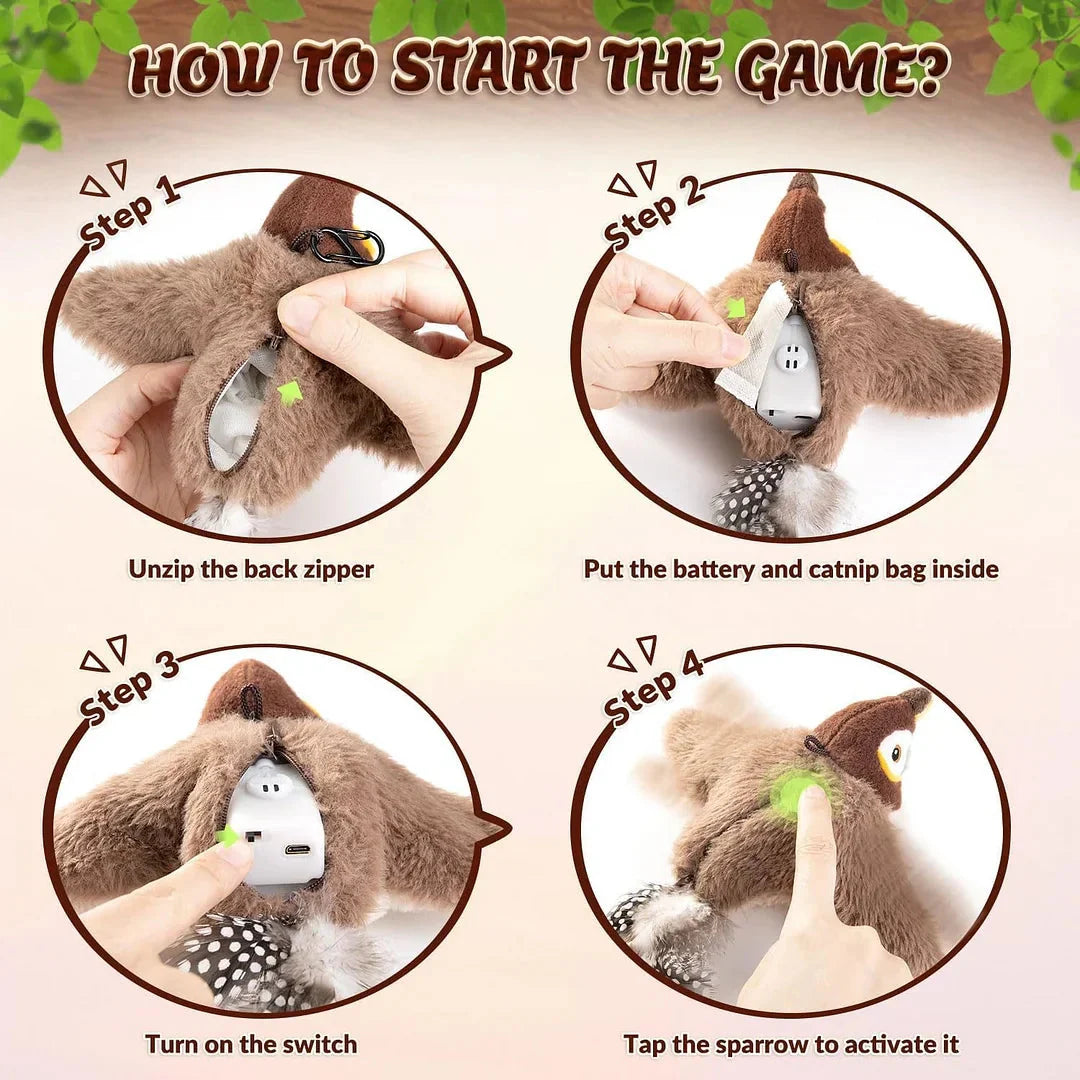 HOW TO START THE GAME?

Step 1

Unzip the back zipper

Step 2

Put the battery and catnip bag inside

Step 3

Turn on the switch

Step 4

Tap the sparrow to activate it