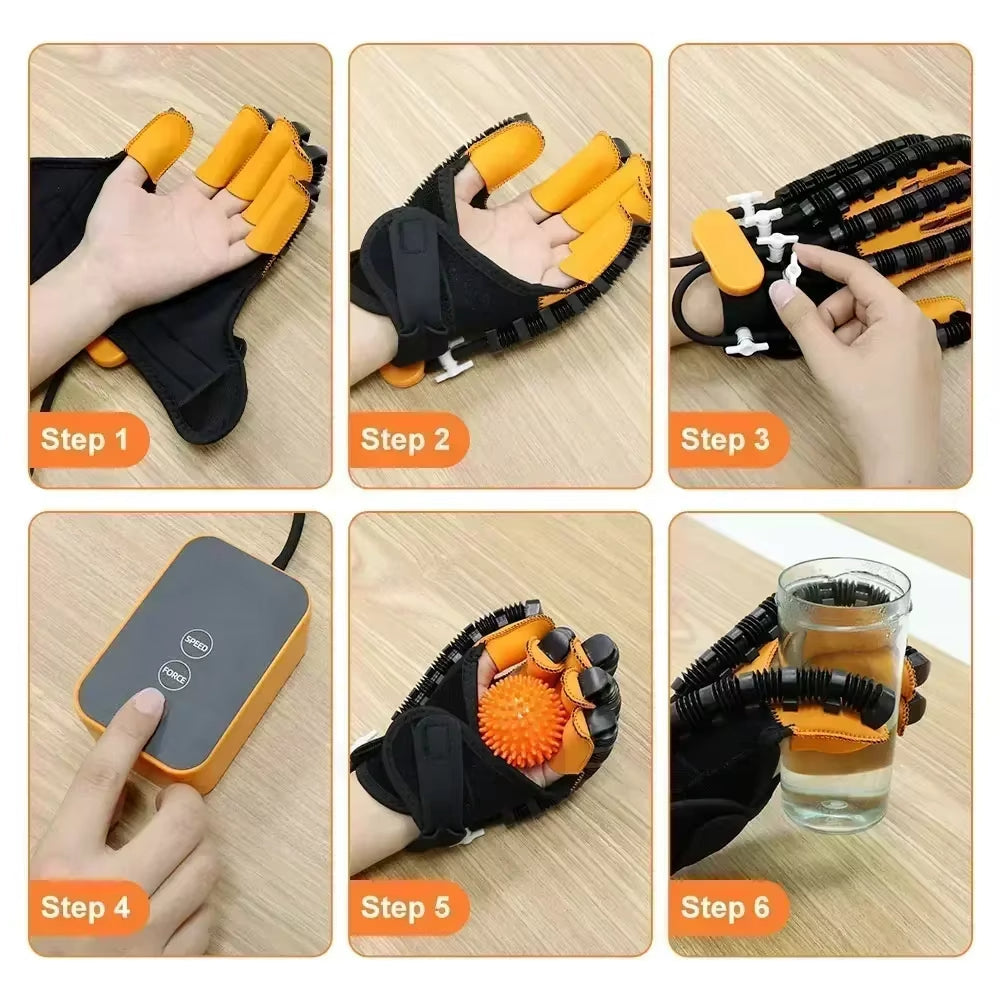 Step 1

Step 2

Step 3

SPEED
FORCE

Step 4

Step 5

Step 6