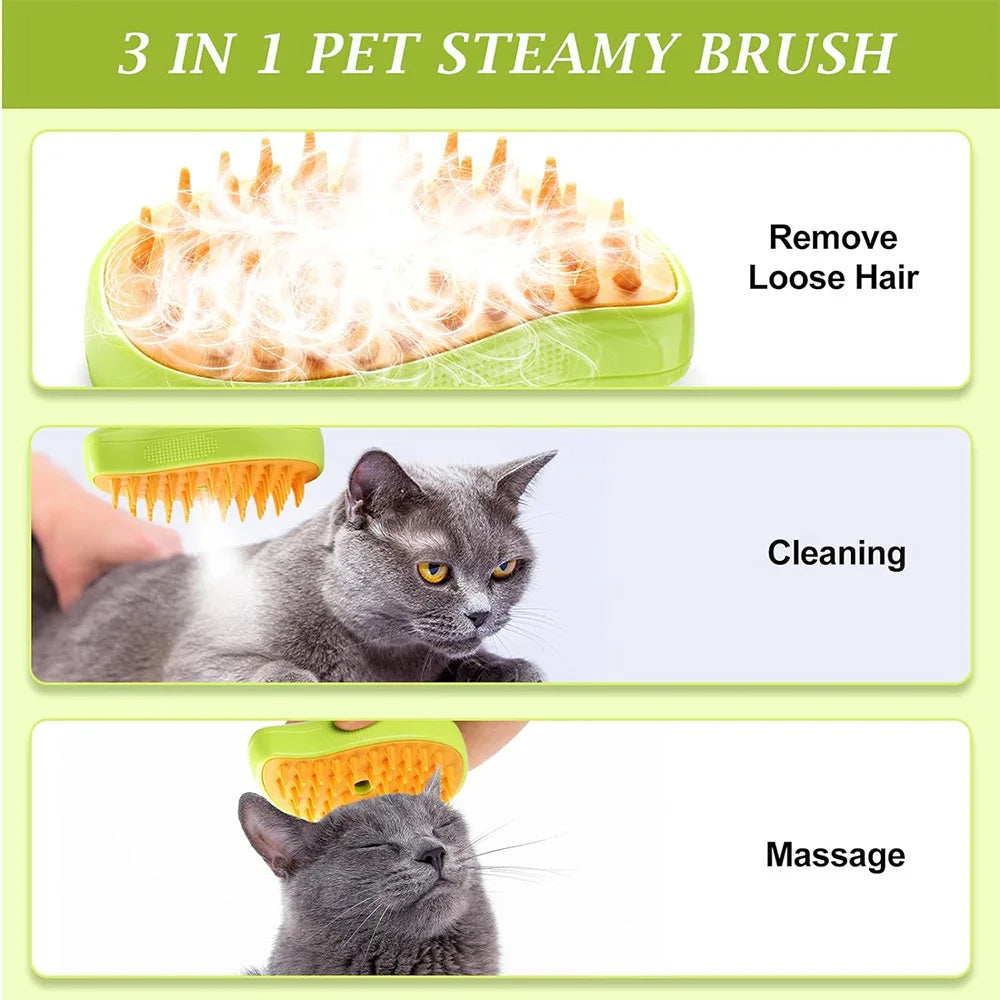 3 IN 1 PET STEAMY BRUSH

Remove Loose Hair

Cleaning

Massage