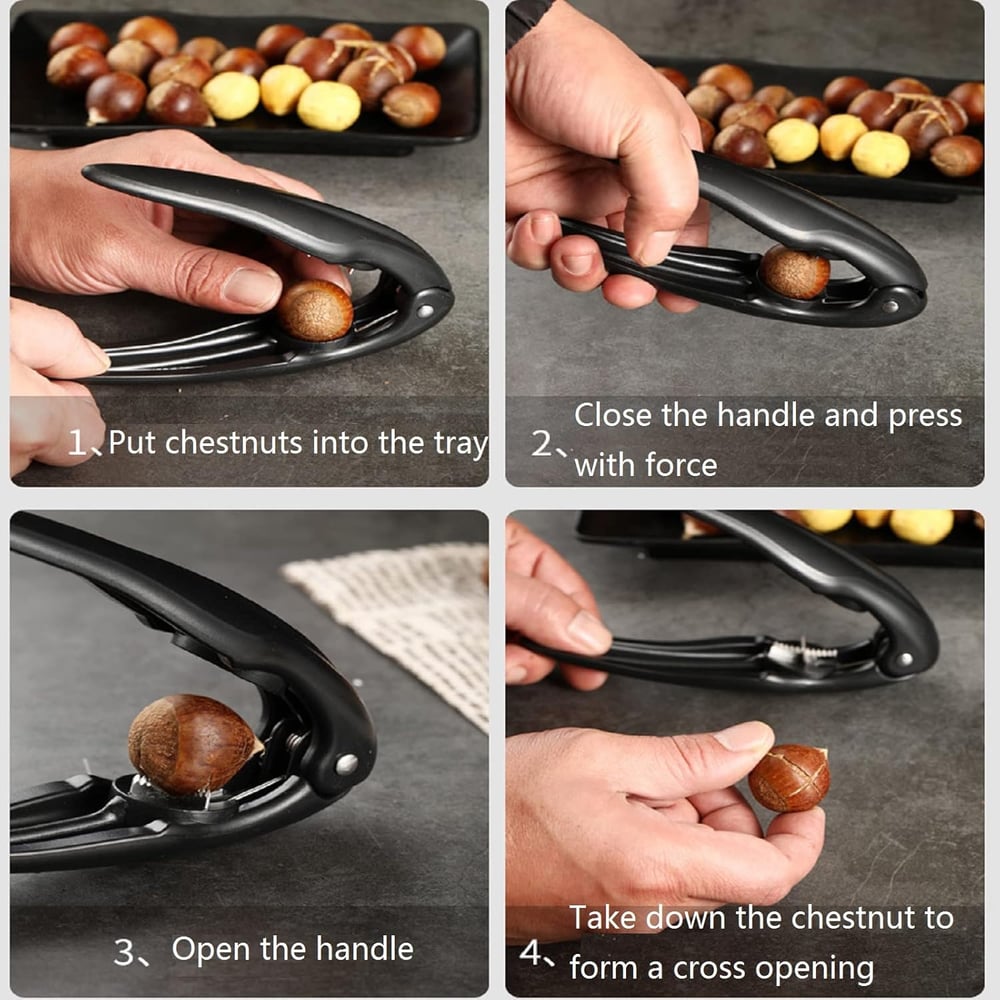 1、Put chestnuts into the tray

2、Close the handle and press with force

3、Open the handle

4、Take down the chestnut to form a cross opening